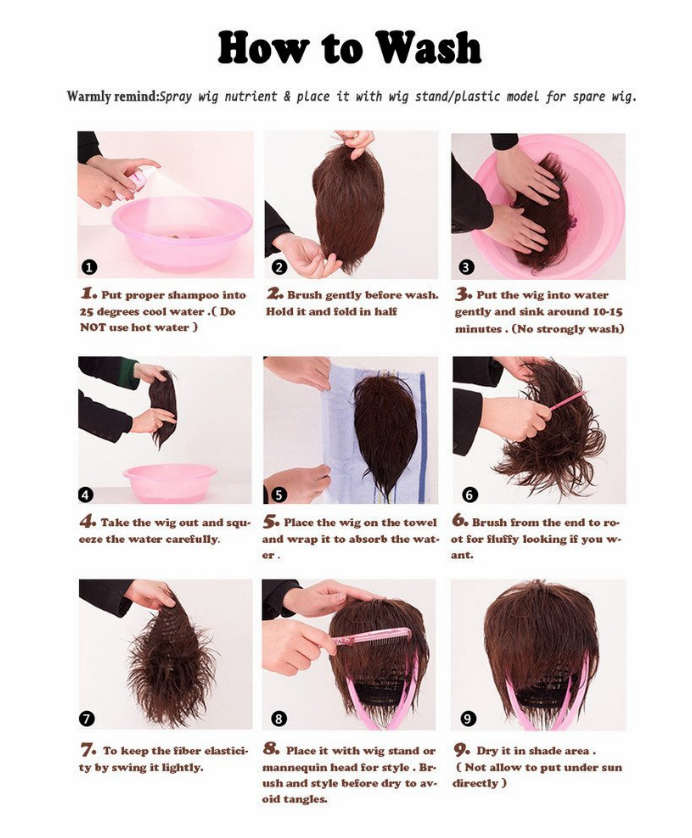 How to Wash

Warmly remind:Spray wig nutrient & place it with wig stand/plastic model for spare wig.

1

1. Put proper shampoo into 25 degrees cool water .( Do NOT use hot water )

2

2. Brush gently before wash. Hold it and fold in half

3

3. Put the wig into water gently and sink around 10-15 minutes . (No strongly wash)

4

4. Take the wig out and squeeze the water carefully.

5

5. Place the wig on the towel and wrap it to absorb the water .

6

6. Brush from the end to root for fluffy looking if you want.

7

7. To keep the fiber elasticity by swing it lightly.

8

8. Place it with wig stand or mannequin head for style . Brush and style before dry to avoid tangles.

9

9. Dry it in shade area . ( Not allow to put under sun directly )